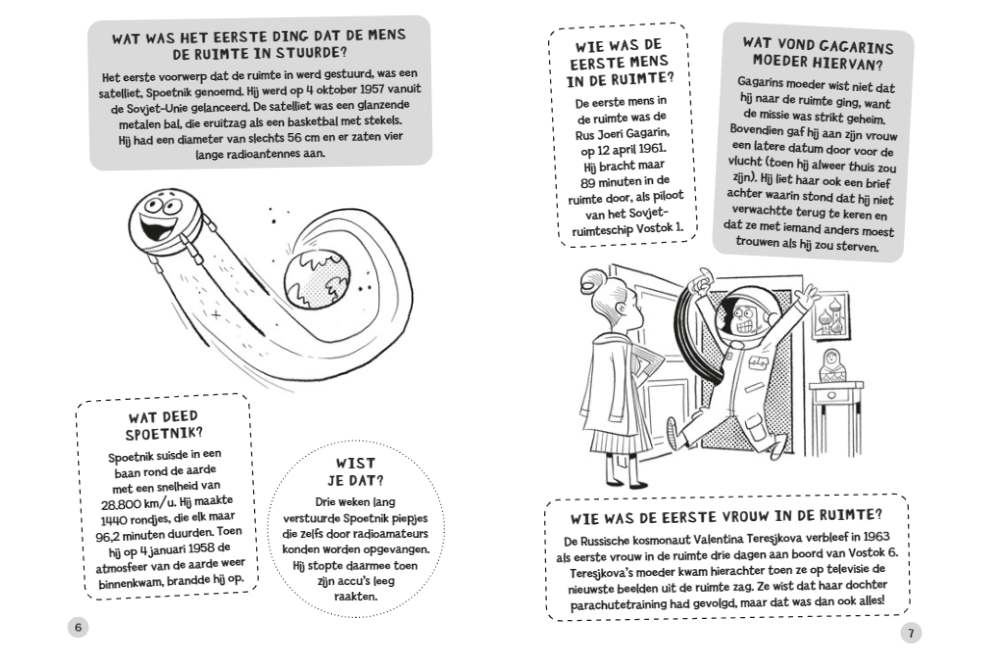 WAT WAS HET EERSTE DING DAT DE MENS DE RUIMTE IN STUURDE?

Het eerste voorwerp dat de ruimte in werd gestuurd, was een satelliet, Spoetnik genoemd. Hij werd op 4 oktober 1957 vanuit de Sovjet-Unie gelanceerd. De satelliet was een glanzende metalen bal, die eruitzag als een basketbal met stekels. Hij had een diameter van slechts 56 cm en er zaten vier lange radioantennes aan.

WAT DEED SPOETNIK?

Spoetnik suisde in een baan rond de aarde met een snelheid van 28.800 km/u. Hij maakte 1440 rondjes, die elk maar 96,2 minuten duurden. Toen hij op 4 januari 1958 de atmosfeer van de aarde weer binnenkwam, brandde hij op.

WIST JE DAT?

Drie weken lang verstuurde Spoetnik piepjes die zelfs door radioamateurs konden worden opgevangen. Hij stopte daarmee toen zijn accu's leeg raakten.

6

WIE WAS DE EERSTE MENS IN DE RUIMTE?

De eerste mens in de ruimte was de Rus Joeri Gagarin, op 12 april 1961. Hij bracht maar 89 minuten in de ruimte door, als piloot van het Sovjet-ruimteschip Vostok 1.

WAT VOND GAGARINS MOEDER HIERVAN?

Gagarins moeder wist niet dat hij naar de ruimte ging, want de missie was strikt geheim. Bovendien gaf hij aan zijn vrouw een latere datum door voor de vlucht (toen hij alweer thuis zou zijn). Hij liet haar ook een brief achter waarin stond dat hij niet verwachtte terug te keren en dat ze met iemand anders moest trouwen als hij zou sterven.

WIE WAS DE EERSTE VROUW IN DE RUIMTE?

De Russische kosmonaut Valentina Teresjkova verbleef in 1963 als eerste vrouw in de ruimte drie dagen aan boord van Vostok 6. Teresjkova's moeder kwam hierachter toen ze op televisie de nieuwste beelden uit de ruimte zag. Ze wist dat haar dochter parachutetraining had gevolgd, maar dat was dan ook alles!

7